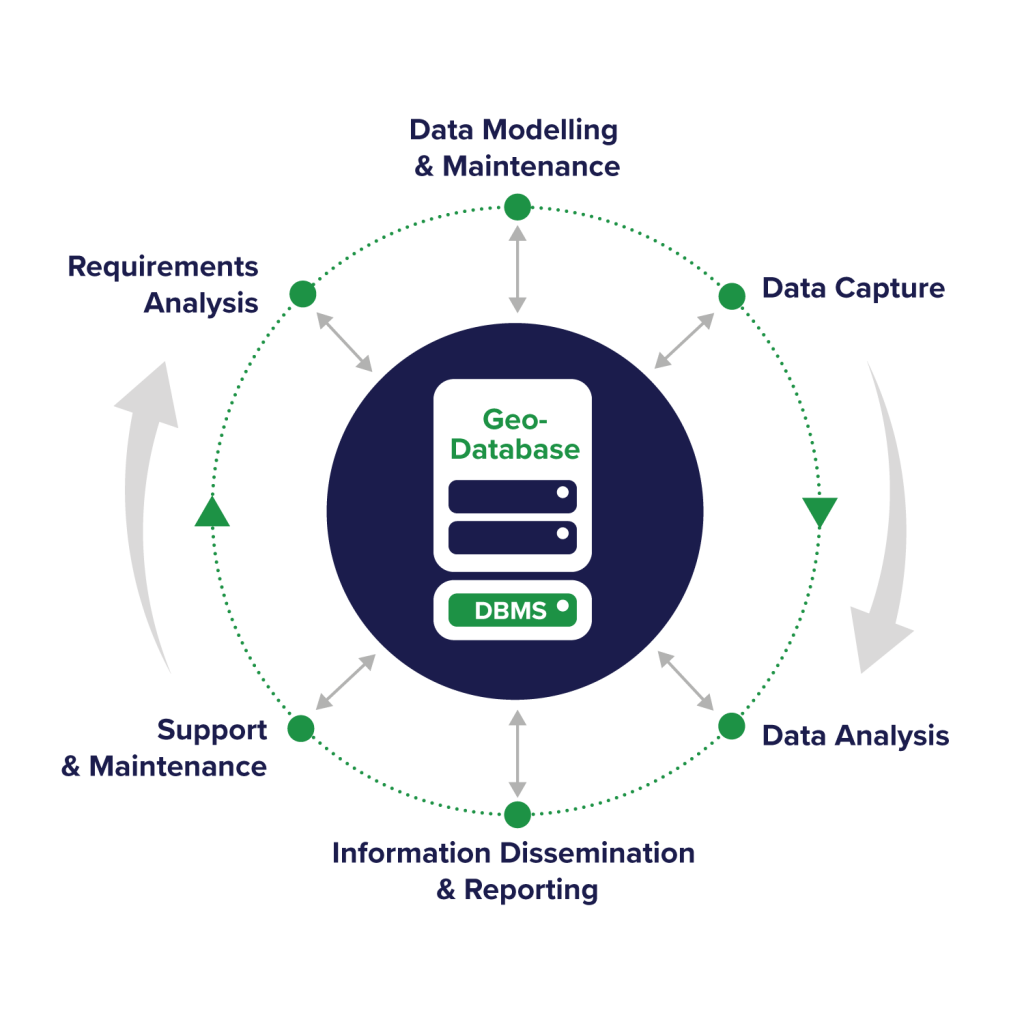 Data Modelling & Maintenance

Requirements Analysis

Data Capture

Geo-Database

DBMS

Support & Maintenance

Data Analysis

Information Dissemination & Reporting